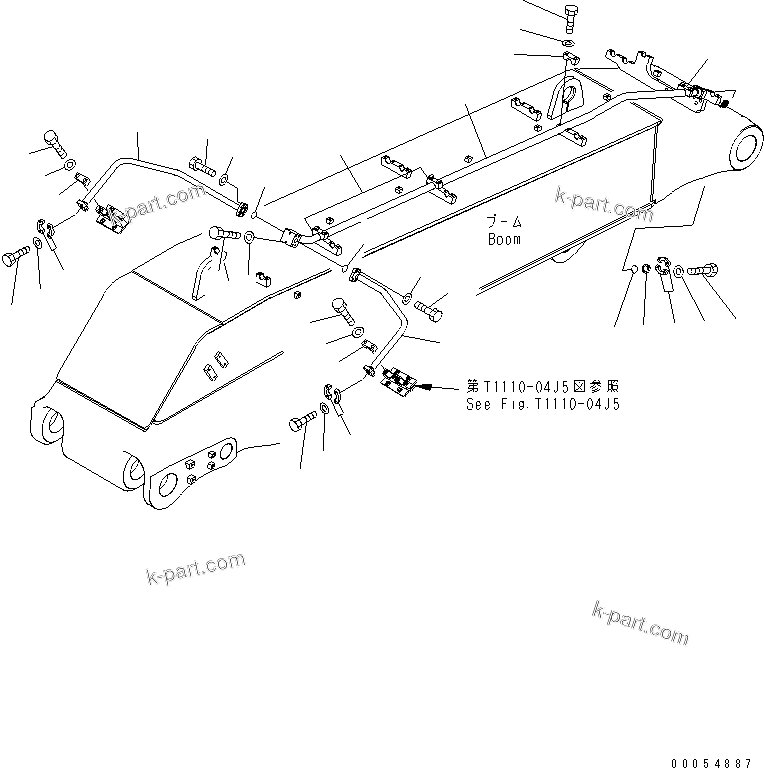 k-part.com

k-part.com

ブーム
Boom

第T1110-04J5図参照
See Fig.T1110-04J5

k-part.com

k-part.com

00054887