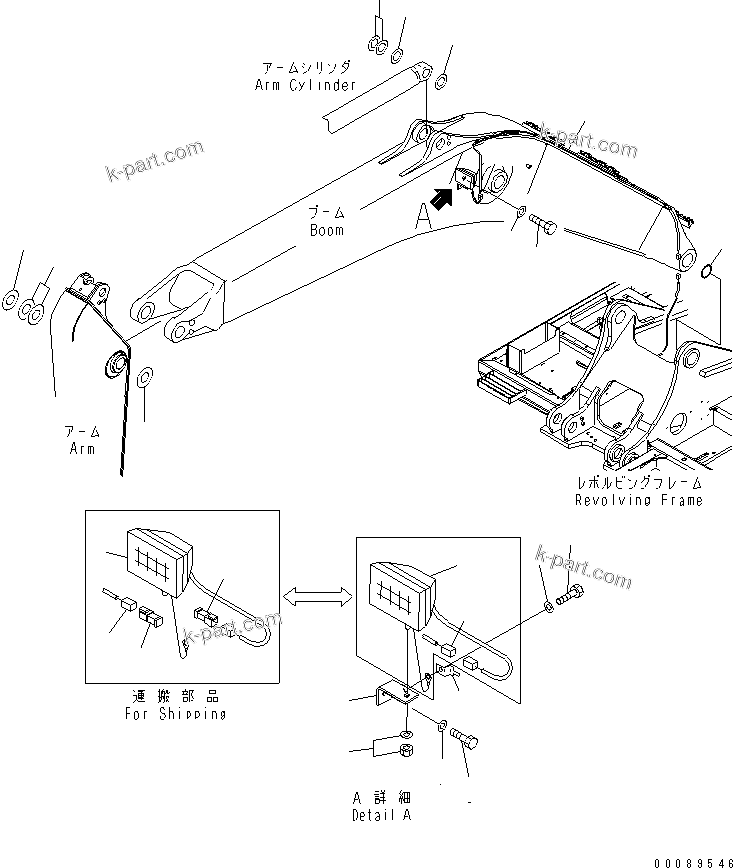 アームシリンダ
Arm Cylinder

k-part.com

k-part.com

ブーム
Boom

A

アーム
Arm

レボルビングフレーム
Revolving Frame

k-part.com

k-part.com

運搬部品
For Shipping

A 詳細
Detail A

00089546