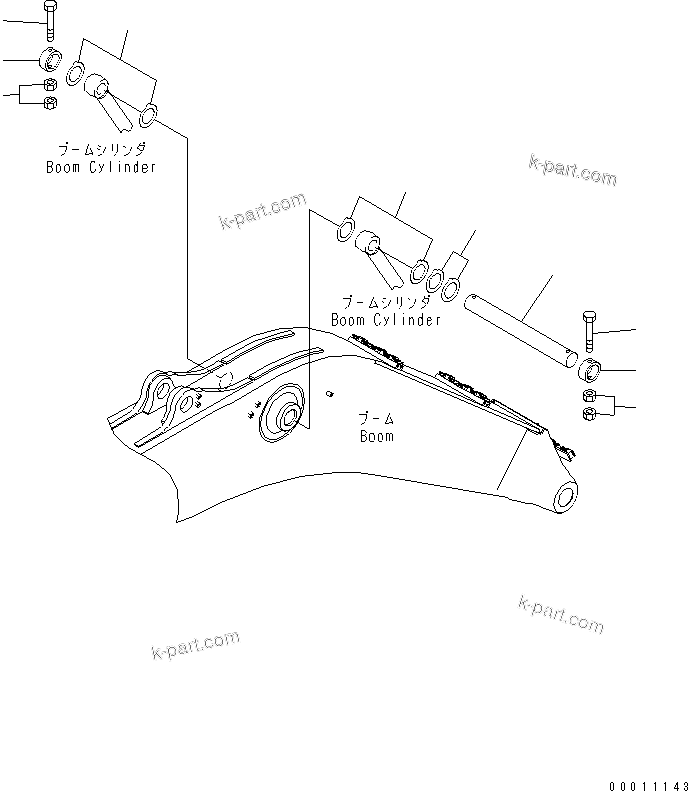 ブームシリンダ
Boom Cylinder

k-part.com

k-part.com

ブームシリンダ
Boom Cylinder

ブーム
Boom

k-part.com

k-part.com

00011143