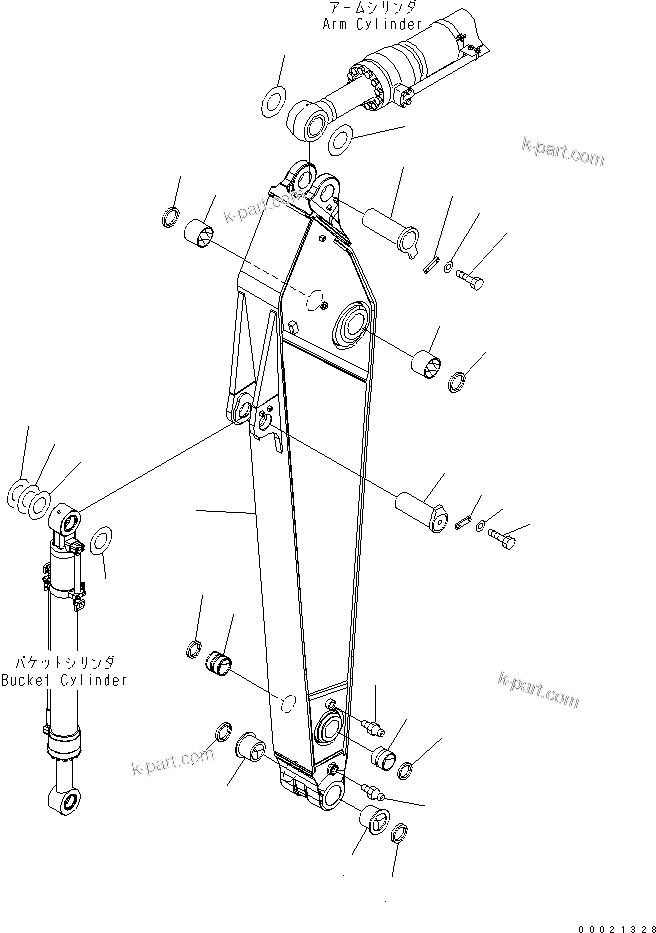 アームシリンダ
Arm Cylinder

k-part.com

k-part.com

バケットシリンダ
Bucket Cylinder

k-part.com

k-part.com

00021328