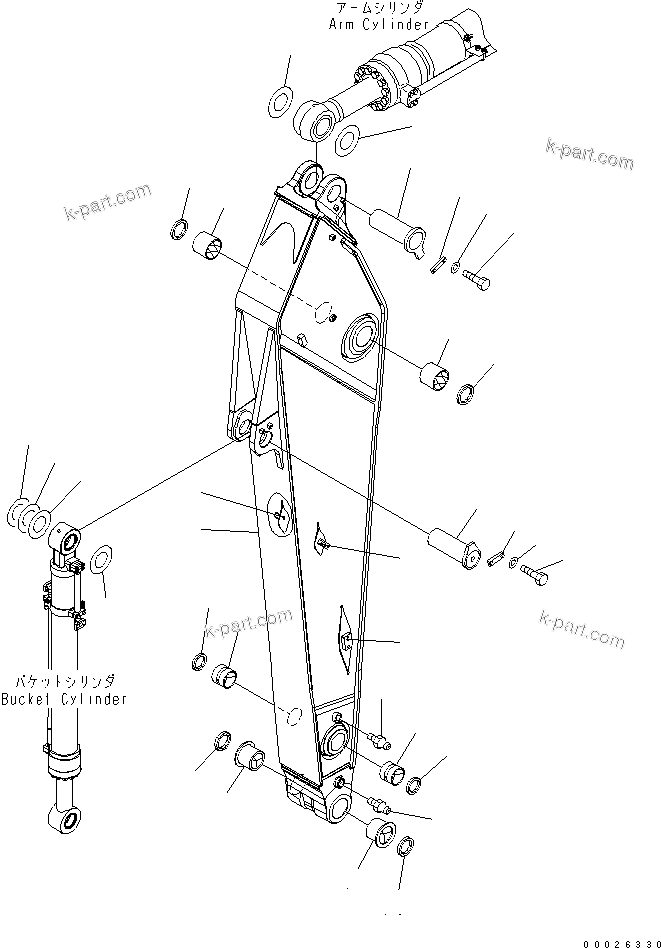 アームシリンダ
Arm Cylinder

k-part.com

k-part.com

k-part.com

k-part.com

バケットシリンダ
Bucket Cylinder

00026330