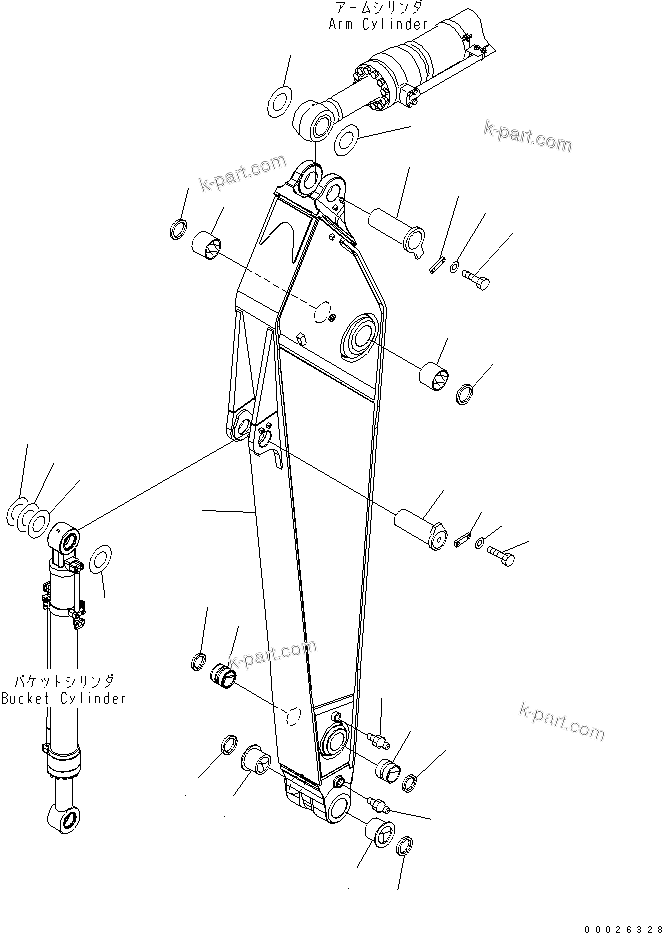 アームシリンダ
Arm Cylinder

k-part.com

k-part.com

バケットシリンダ
Bucket Cylinder

k-part.com

k-part.com

00026328