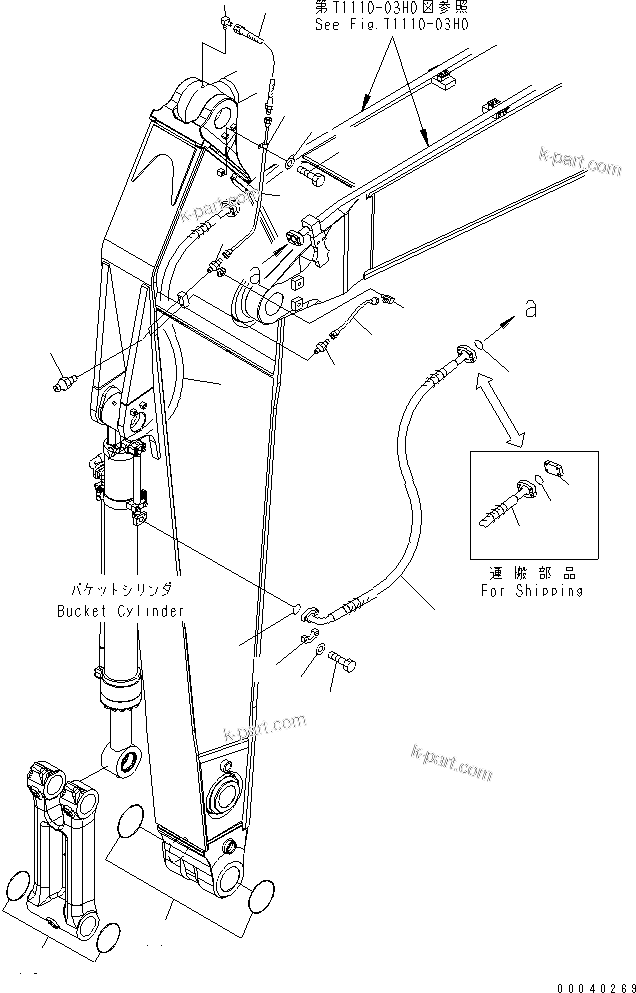 第T1110-03H0図参照
See Fig.T1110-03H0

k-part.com

k-part.com

a

運搬部品
For Shipping

バケットシリンダ
Bucket Cylinder

k-part.com

k-part.com

00040269