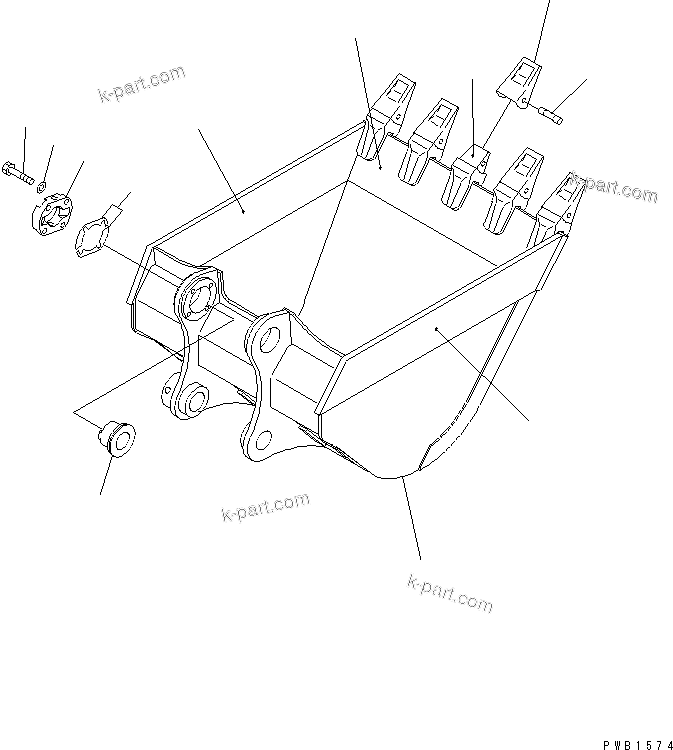 k-part.com

k-part.com

k-part.com

k-part.com

PWB1574