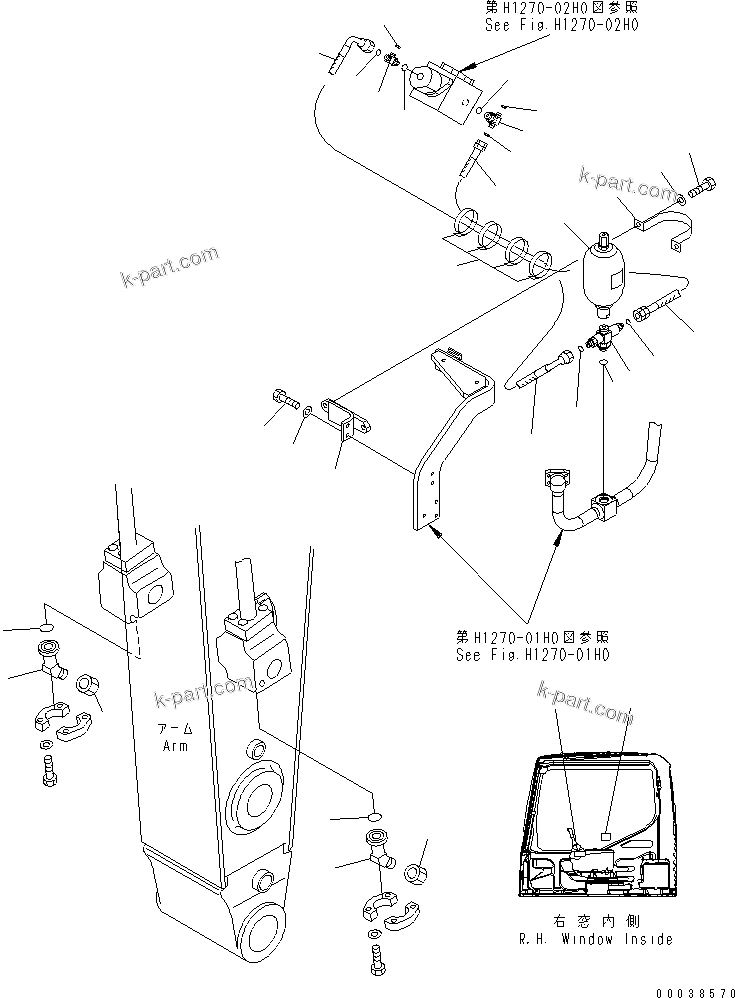 第H1270-02H0図参照
See Fig.H1270-02H0

k-part.com

k-part.com

第H1270-01H0図参照
See Fig.H1270-01H0

k-part.com

k-part.com

アーム
Arm

右窓内側
R.H. Window Inside

00038570