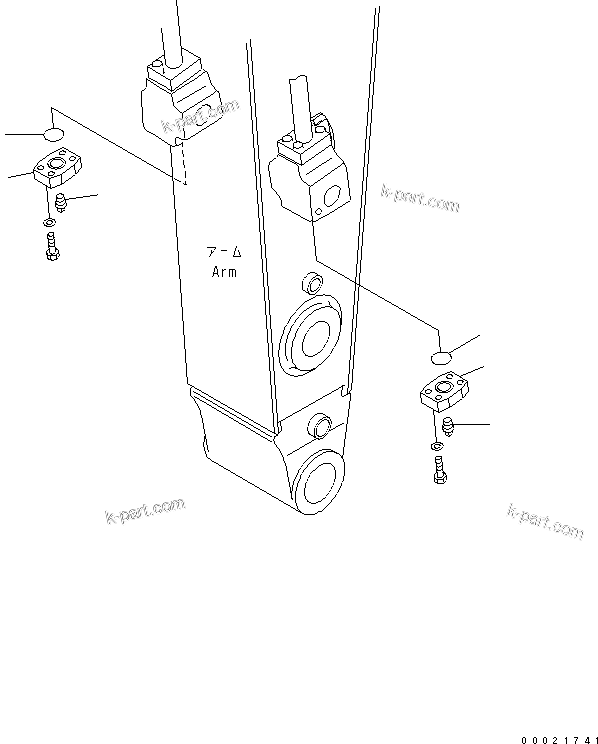 k-part.com

k-part.com

アーム
Arm

k-part.com

k-part.com

00021741