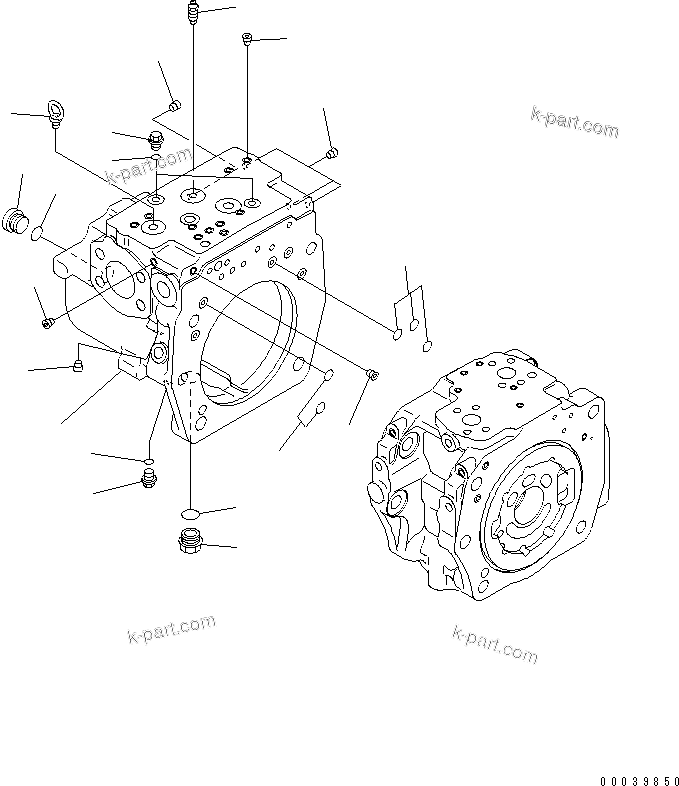 k-part.com

k-part.com

k-part.com

k-part.com

00039850