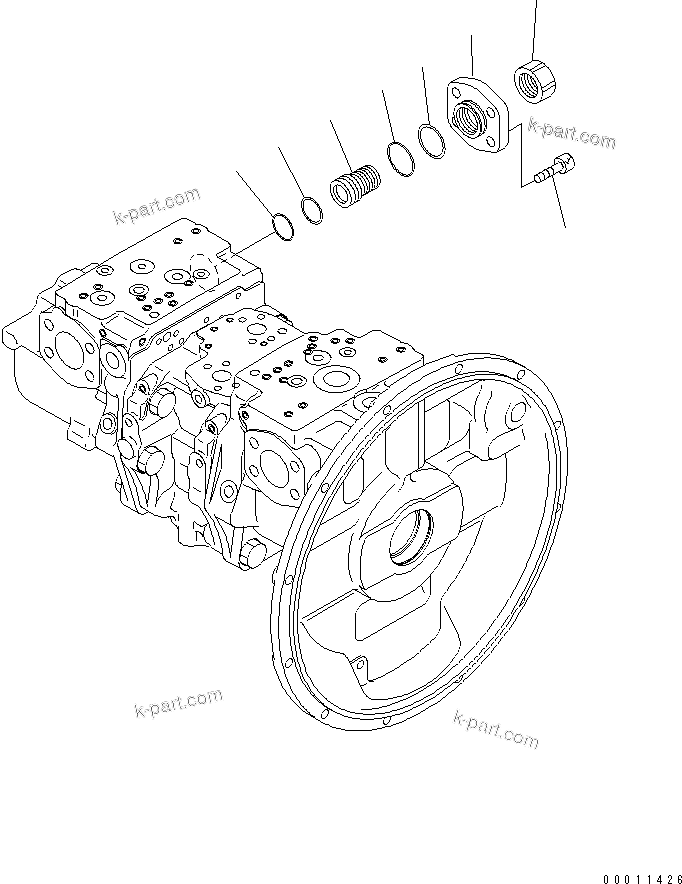 k-part.com
k-part.com
k-part.com
k-part.com
00011426