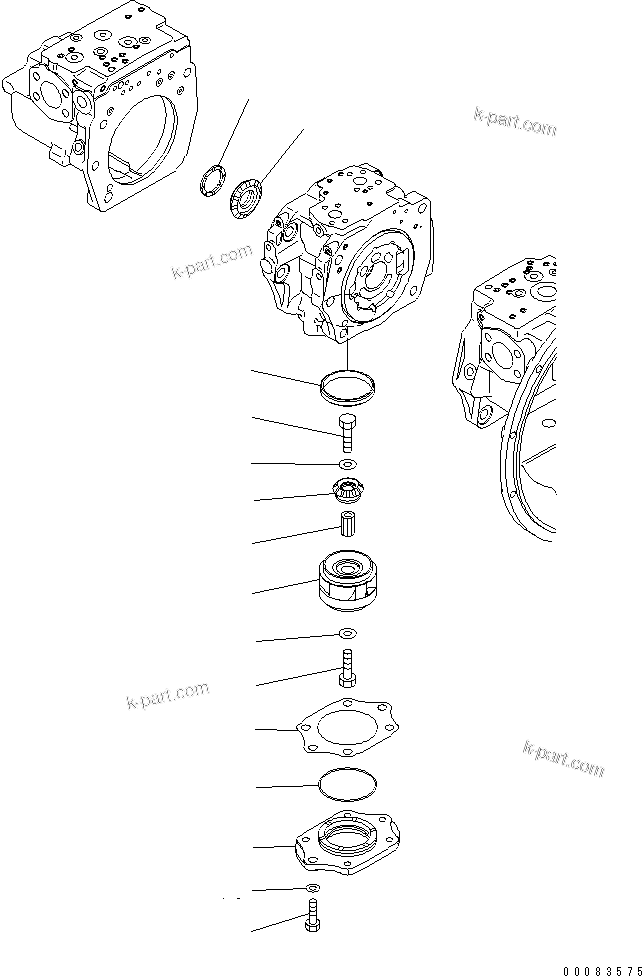 k-part.com

k-part.com

k-part.com

k-part.com

00083575