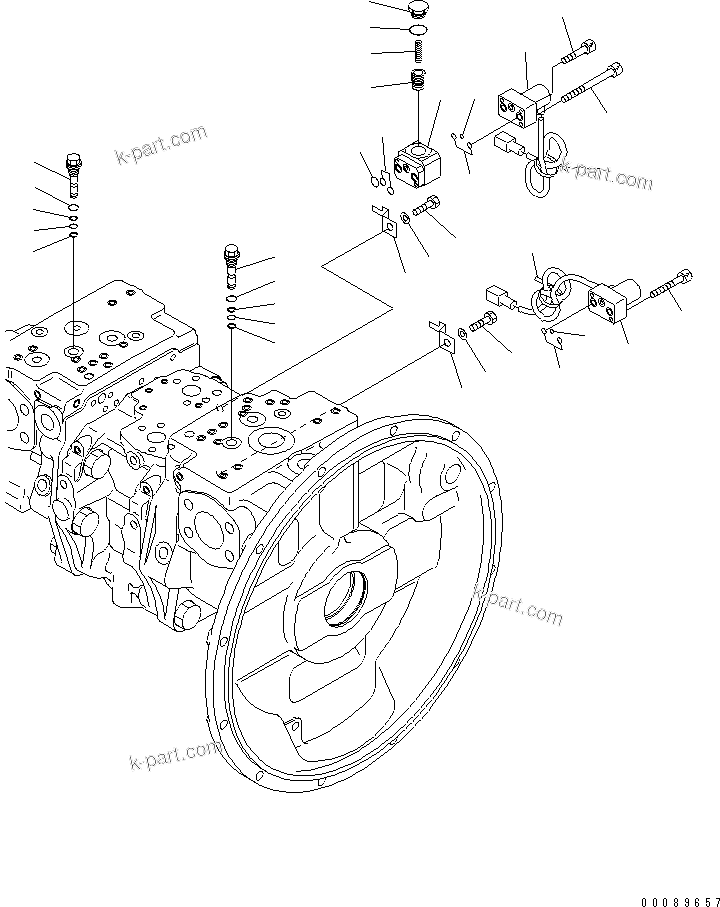 k-part.com

k-part.com

k-part.com

k-part.com

00089657