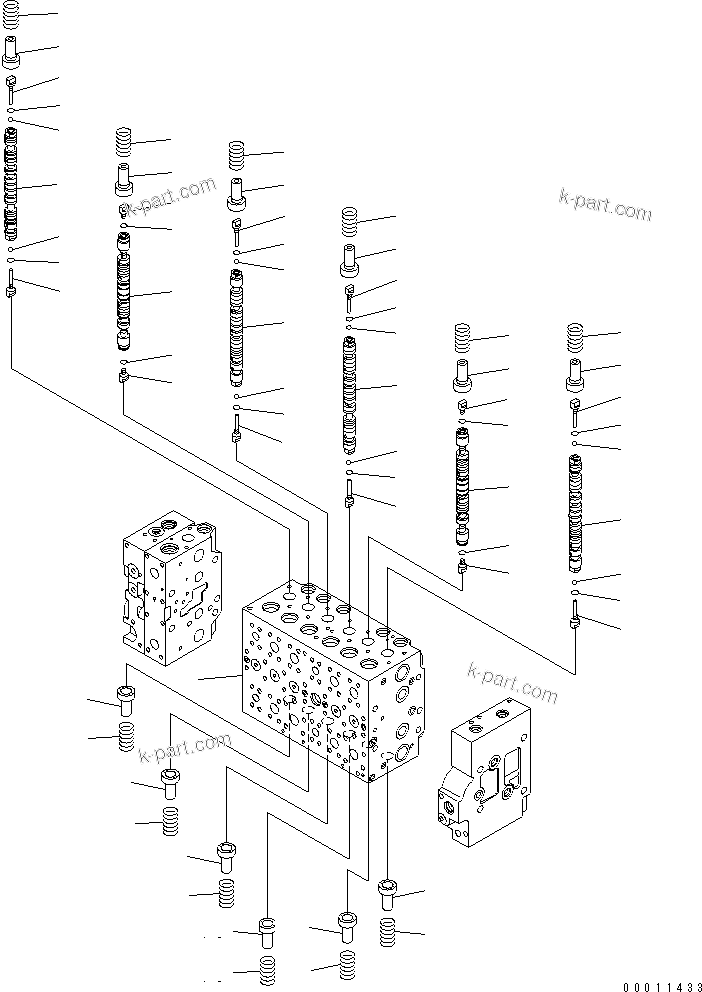 k-part.com

k-part.com

k-part.com

k-part.com

00011433