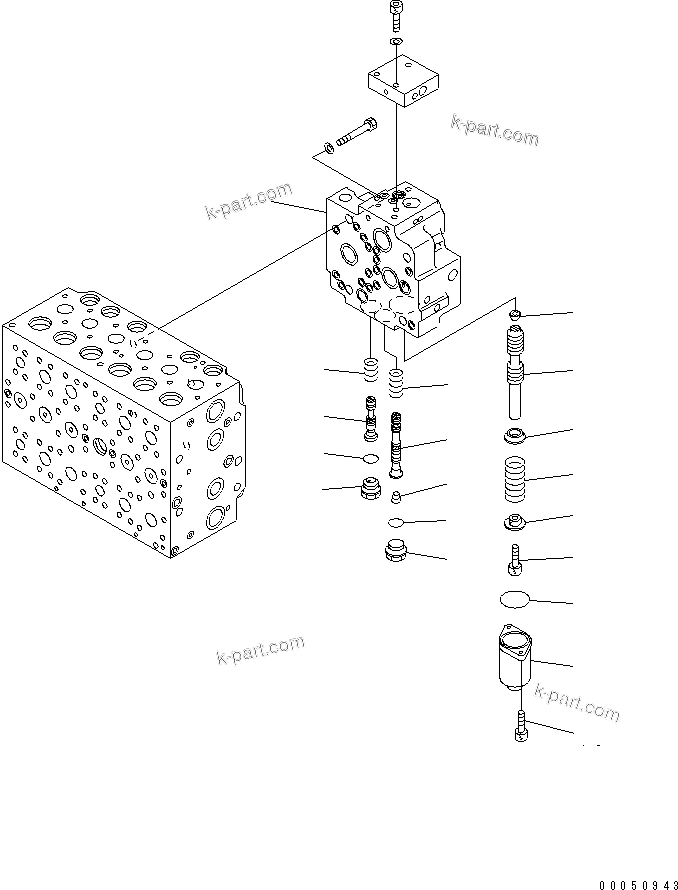 k-part.com

k-part.com

k-part.com

k-part.com

00050943