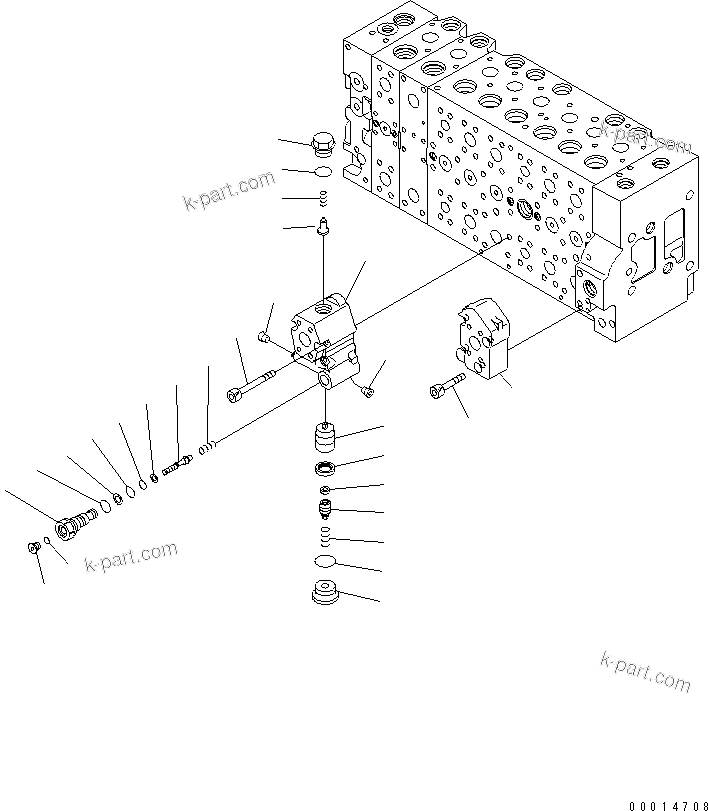 k-part.com

k-part.com

k-part.com

k-part.com

00014708