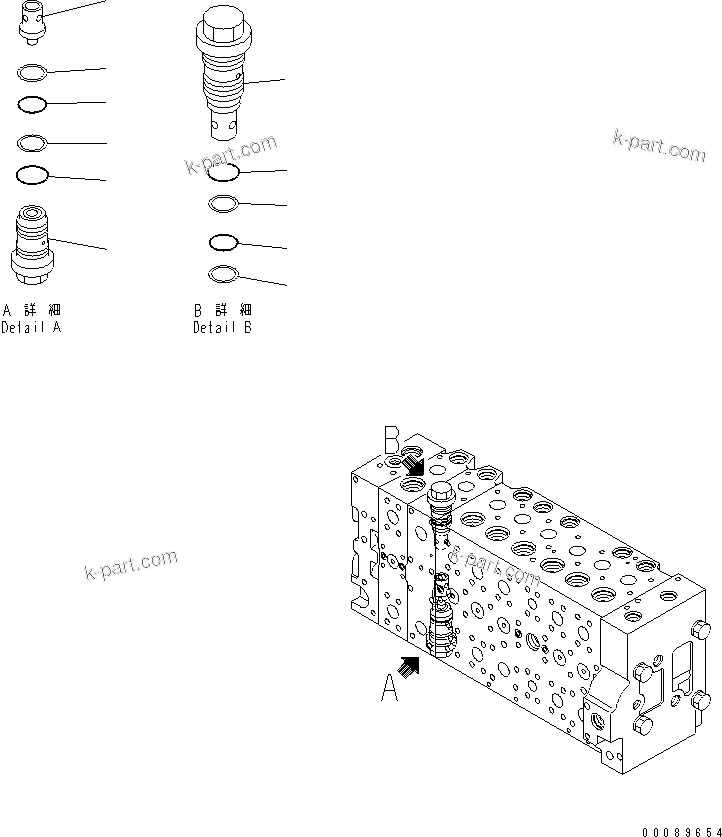 k-part.com

k-part.com

A 詳 細
Detail A

B 詳 細
Detail B

B

k-part.com

k-part.com

A

00089654