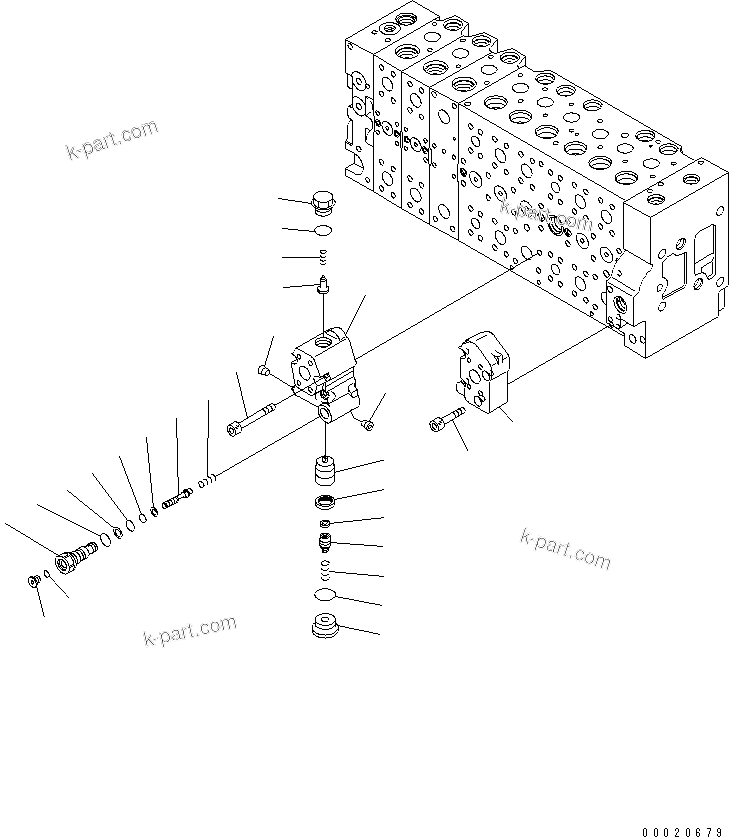 k-part.com

k-part.com

k-part.com

k-part.com

00020679