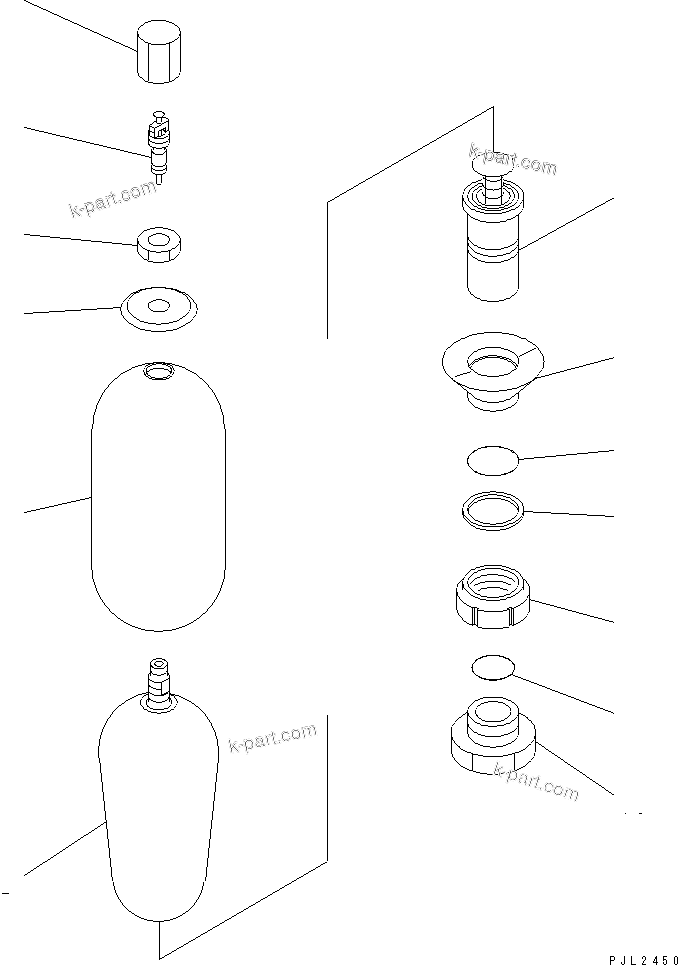 k-part.com

k-part.com

k-part.com

k-part.com

PJL2450