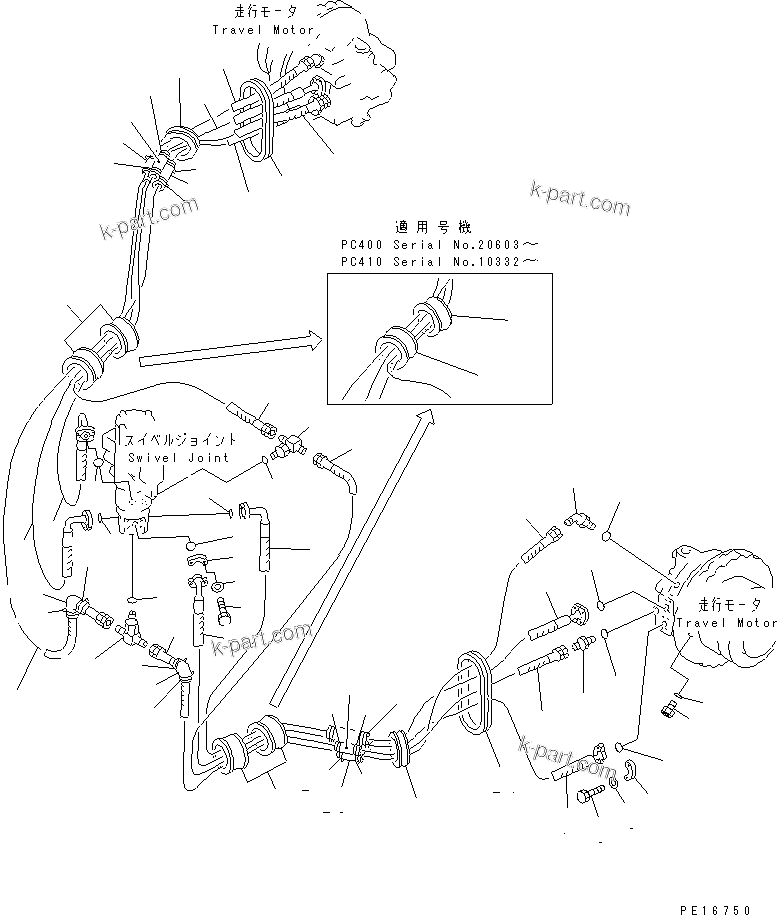 走行モータ
Travel Motor

k-part.com

k-part.com

適用号機
PC400 Serial No.20603～
PC410 Serial No.10332～

スイベルジョイント
Swivel Joint

k-part.com

走行モータ
Travel Motor

k-part.com

PE16750