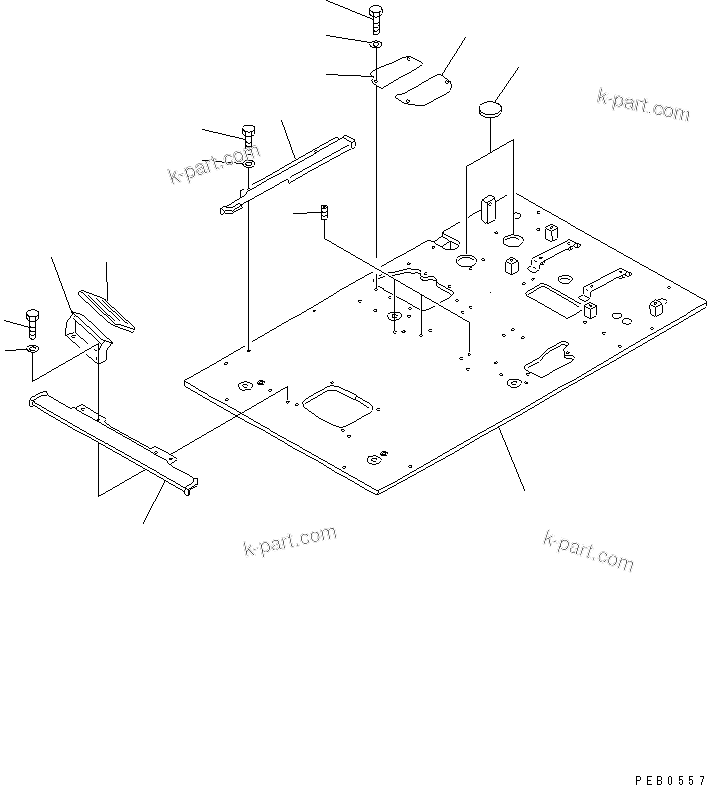 k-part.com

k-part.com

k-part.com

k-part.com

PEB0557