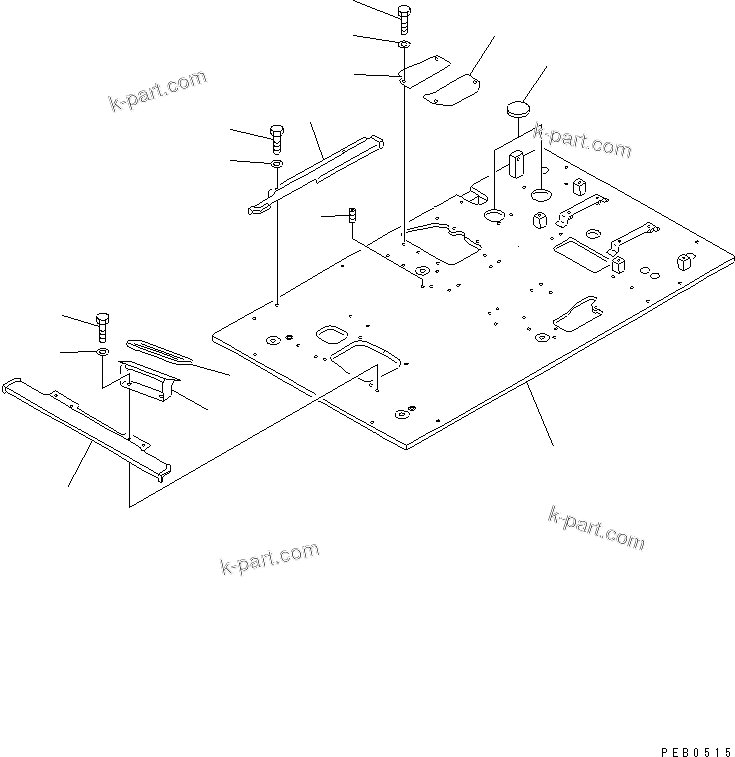 k-part.com

k-part.com

k-part.com

k-part.com

PEB0515