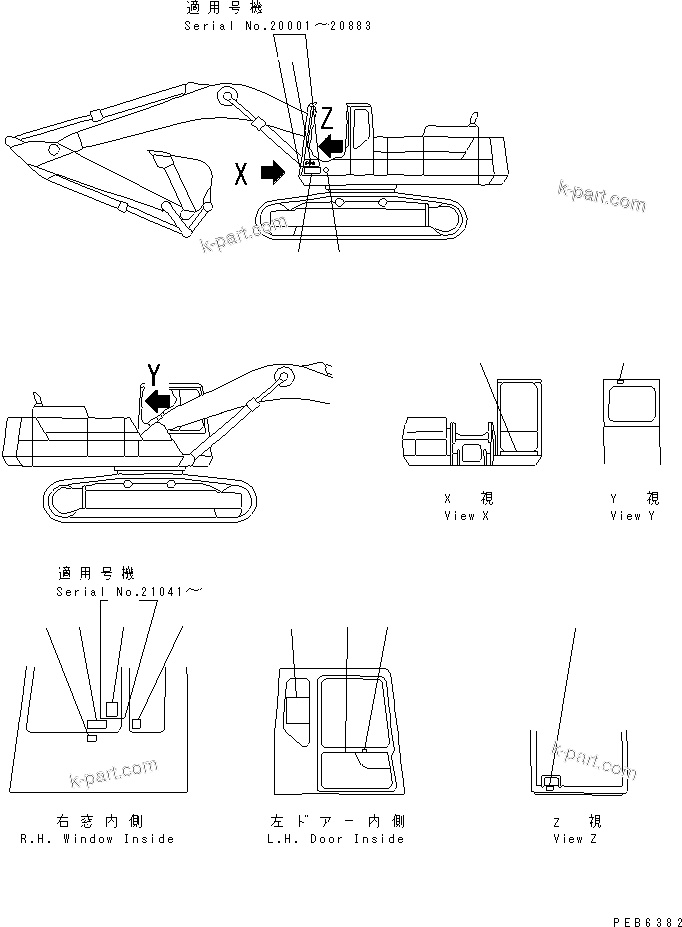 適用号機
Serial No.20001～20883

Z

X

k-part.com

k-part.com

Y

X 視
View X

Y 視
View Y

適用号機
Serial No.21041～

k-part.com

k-part.com

右窓内側
R.H. Window Inside

左ドアー内側
L.H. Door Inside

Z 視
View Z

PEB6382