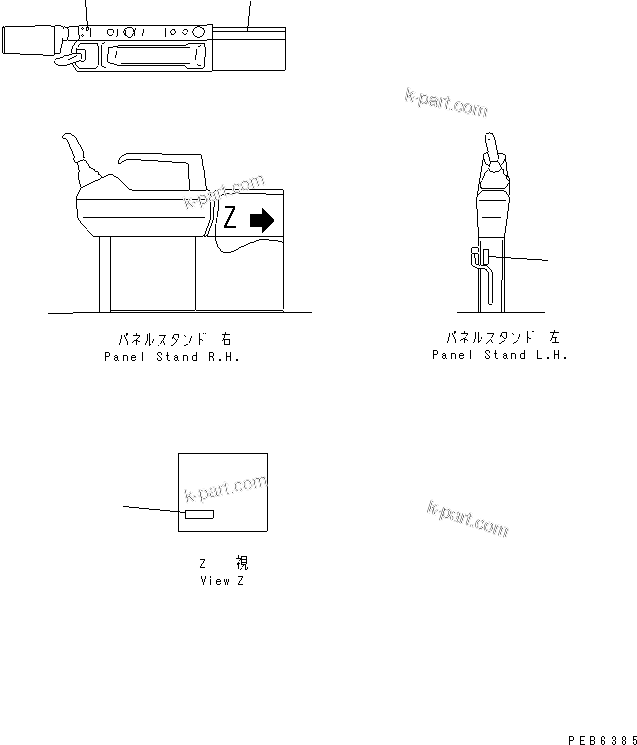 k-part.com

k-part.com

Z

パネルスタンド 右
Panel Stand R.H.

パネルスタンド 左
Panel Stand L.H.

k-part.com

k-part.com

Z 視
View Z

PEB6385