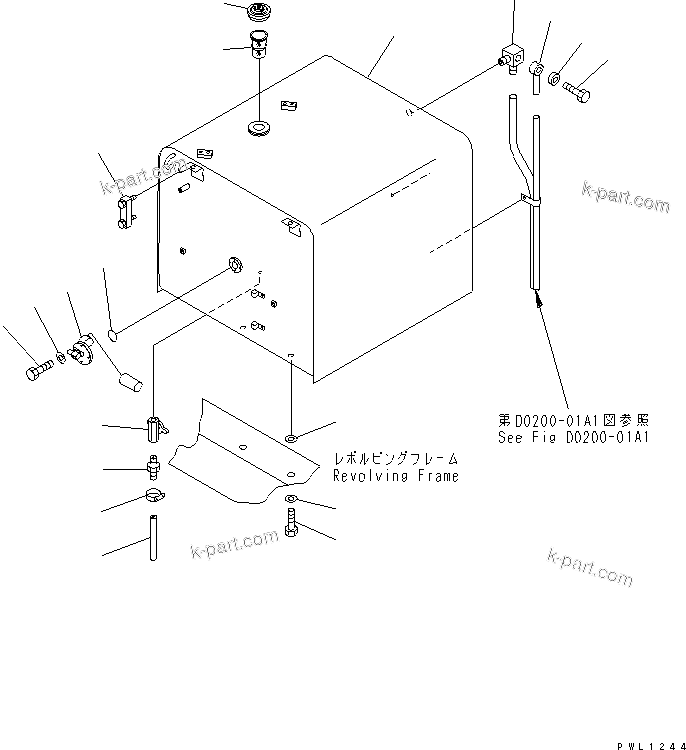 k-part.com

k-part.com

第D0200-01A1図参照
See Fig D0200-01A1

レボルビングフレーム
Revolving Frame

k-part.com

k-part.com

PWL1244