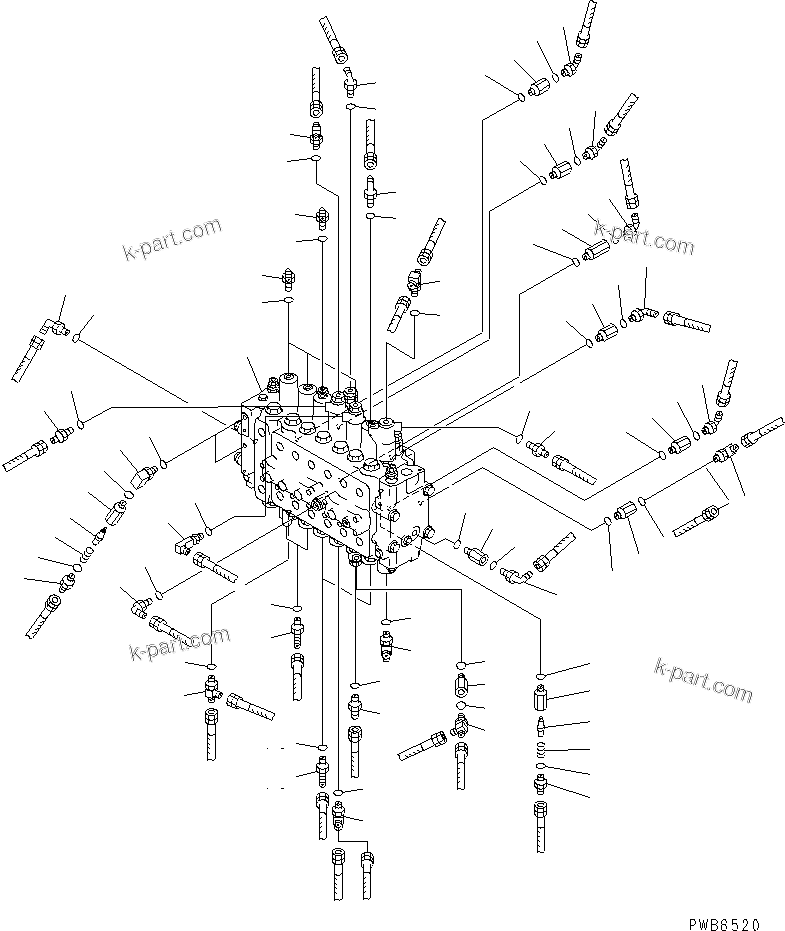 k-part.com
k-part.com
k-part.com
k-part.com
PWB6520