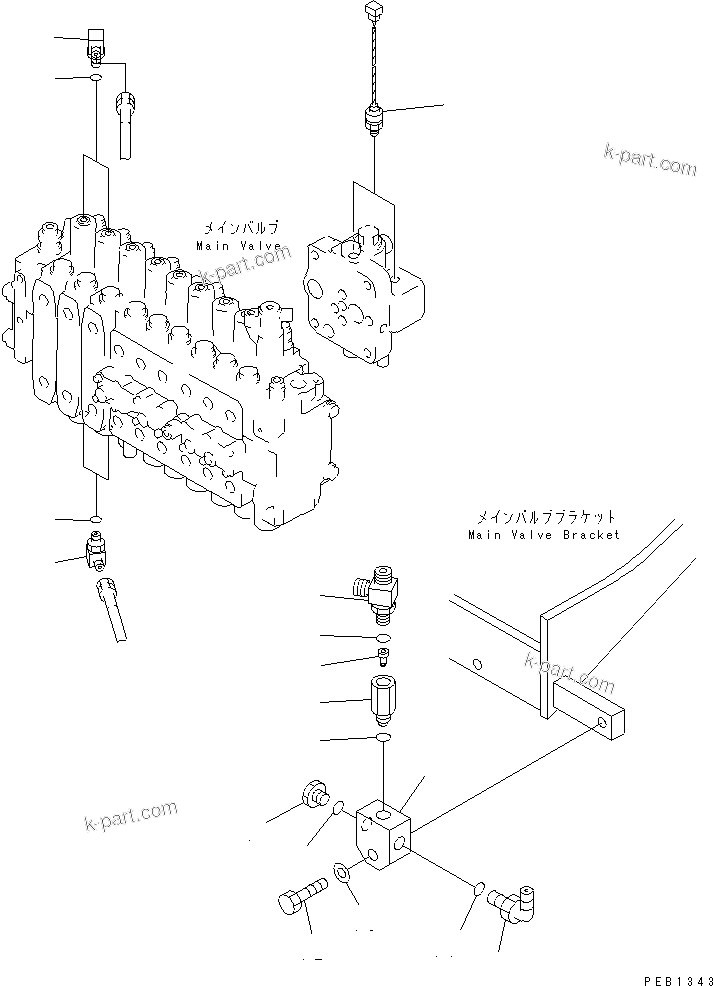 k-part.com

メインバルブ
Main Valve
k-part.com

メインバルブブラケット
Main Valve Bracket

k-part.com

k-part.com

PEB1343