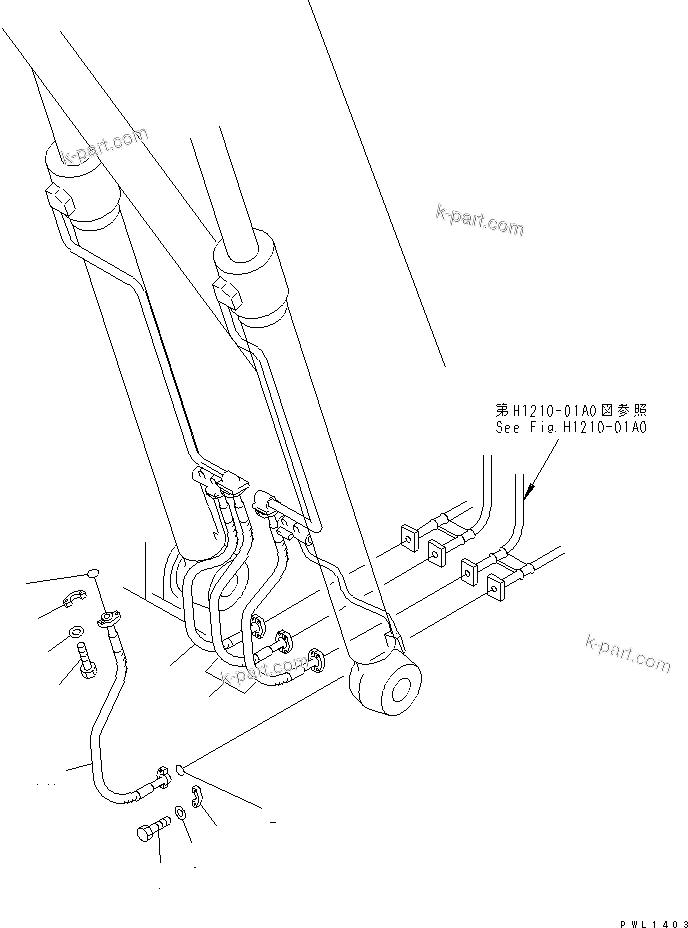 k-part.com

k-part.com

第H1210-01A0図参照
See Fig.H1210-01A0

k-part.com

k-part.com

PWL1403