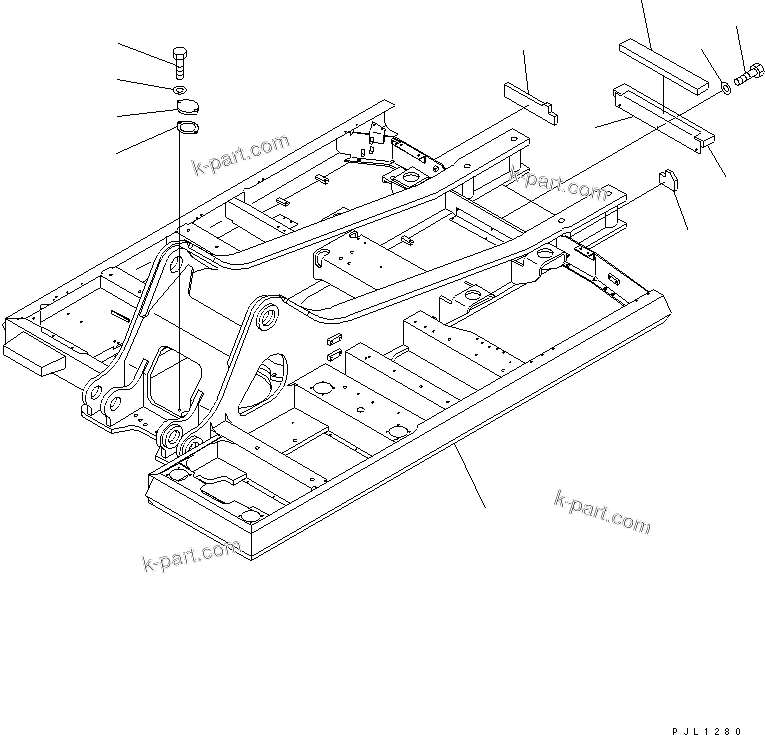 k-part.com
k-part.com
k-part.com
k-part.com
PJL1280