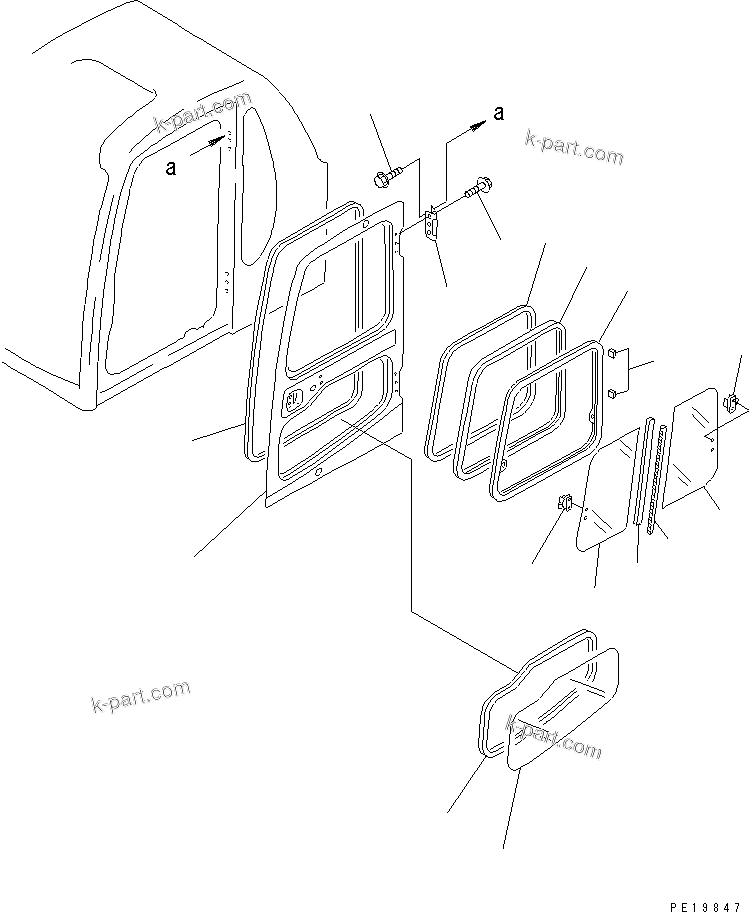 k-part.com

a

a

k-part.com

k-part.com

k-part.com

PE19847