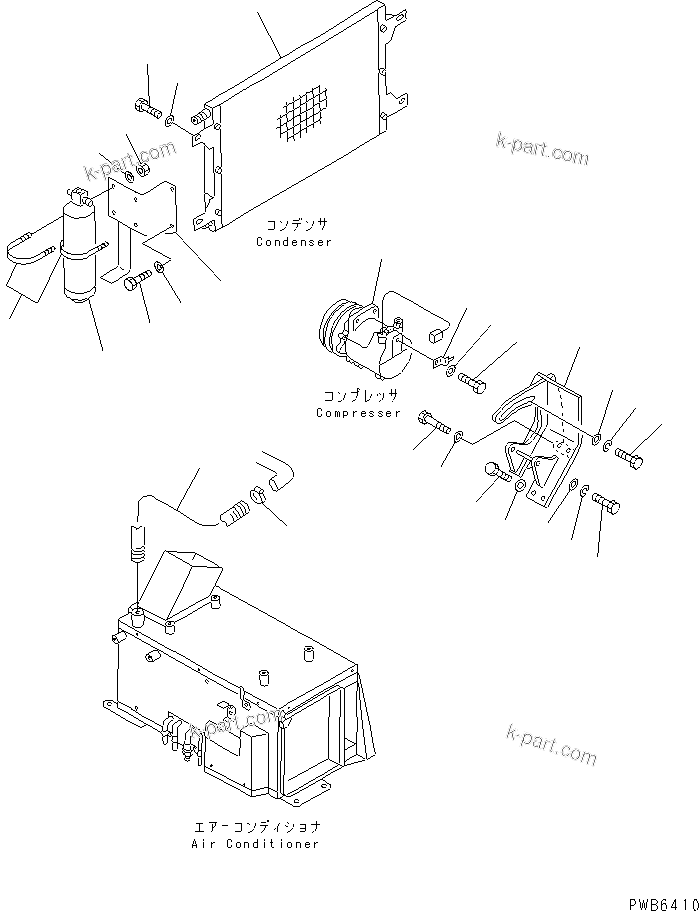 k-part.com

k-part.com

コンデンサ
Condenser

コンプレッサ
Compresser

k-part.com

k-part.com

エアーコンディショナ
Air Conditioner

PWB6410