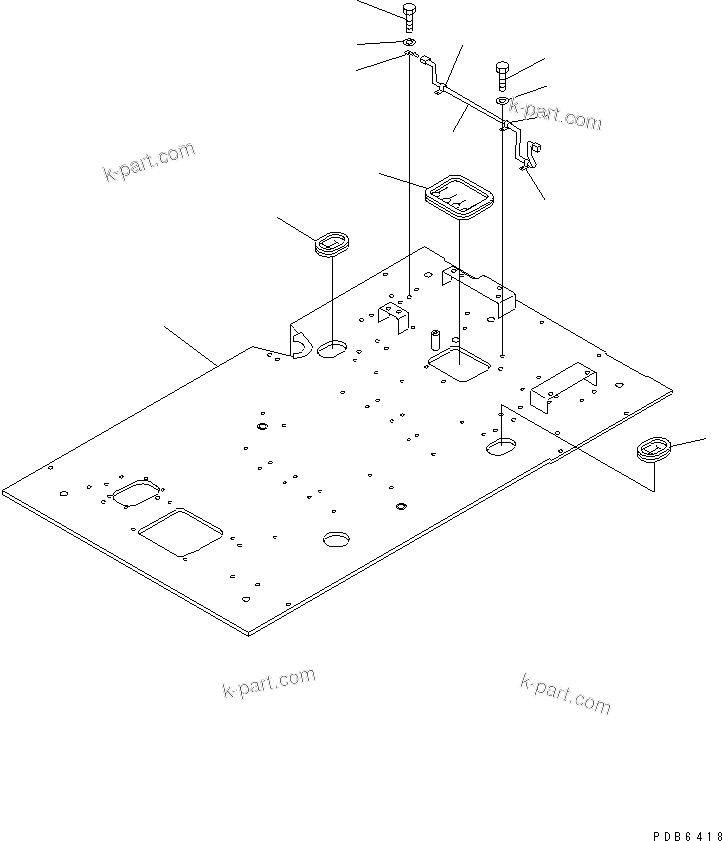 k-part.com

k-part.com

k-part.com

k-part.com

PDB6418