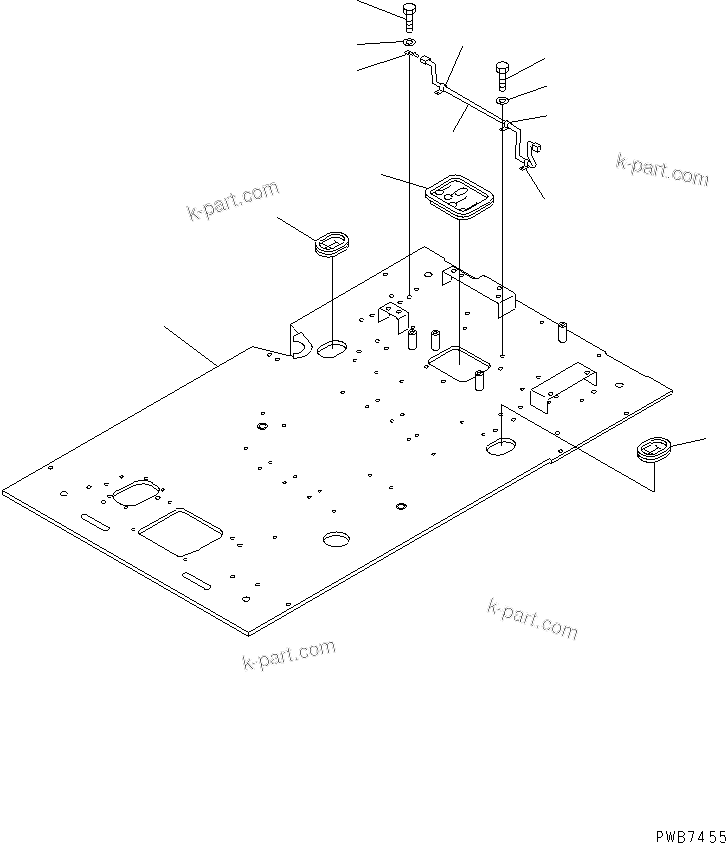 k-part.com

k-part.com

k-part.com

k-part.com

PWB7455