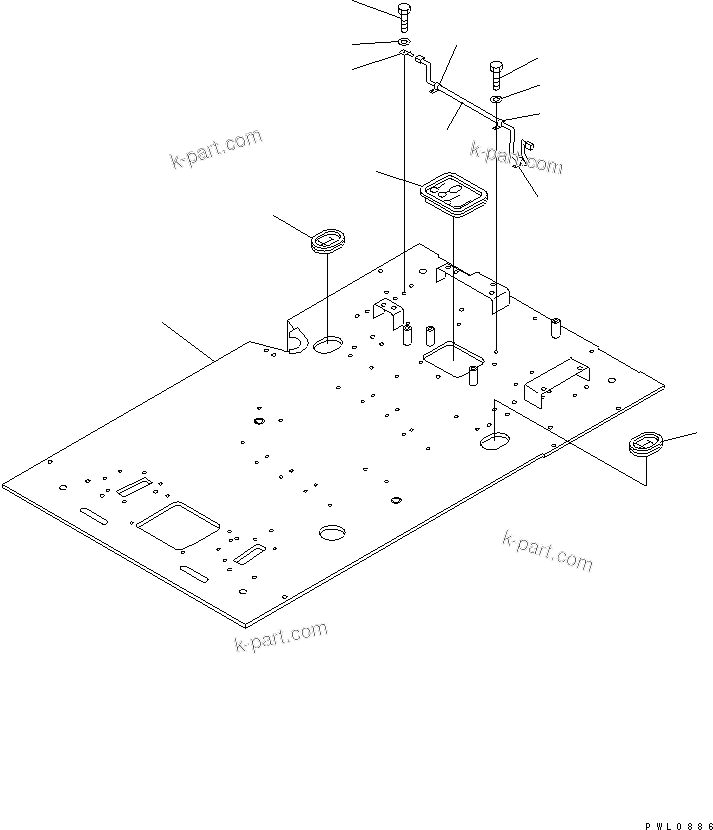 k-part.com

k-part.com

k-part.com

k-part.com

PWL0886