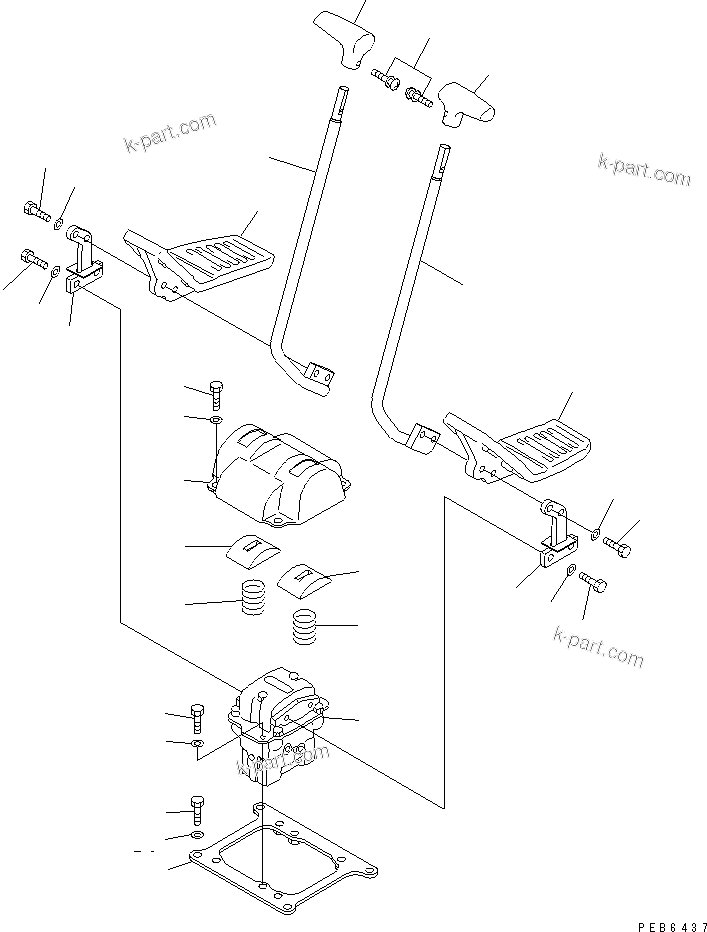 k-part.com

k-part.com

k-part.com

k-part.com

PEB6437