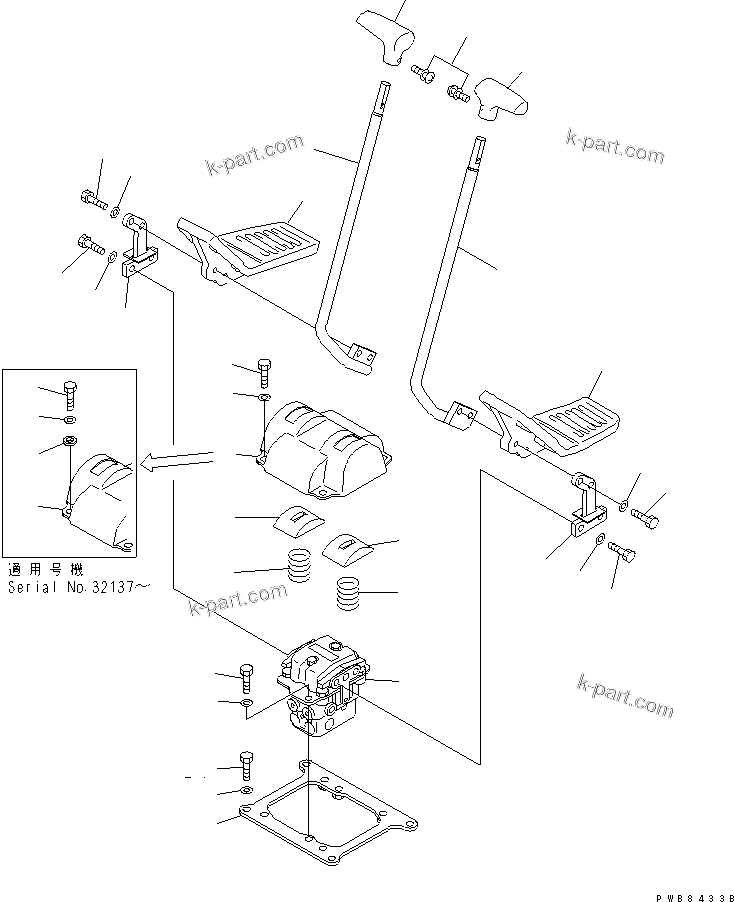 k-part.com

k-part.com

適用号機
Serial No.32137～

k-part.com

k-part.com

PWB8433B