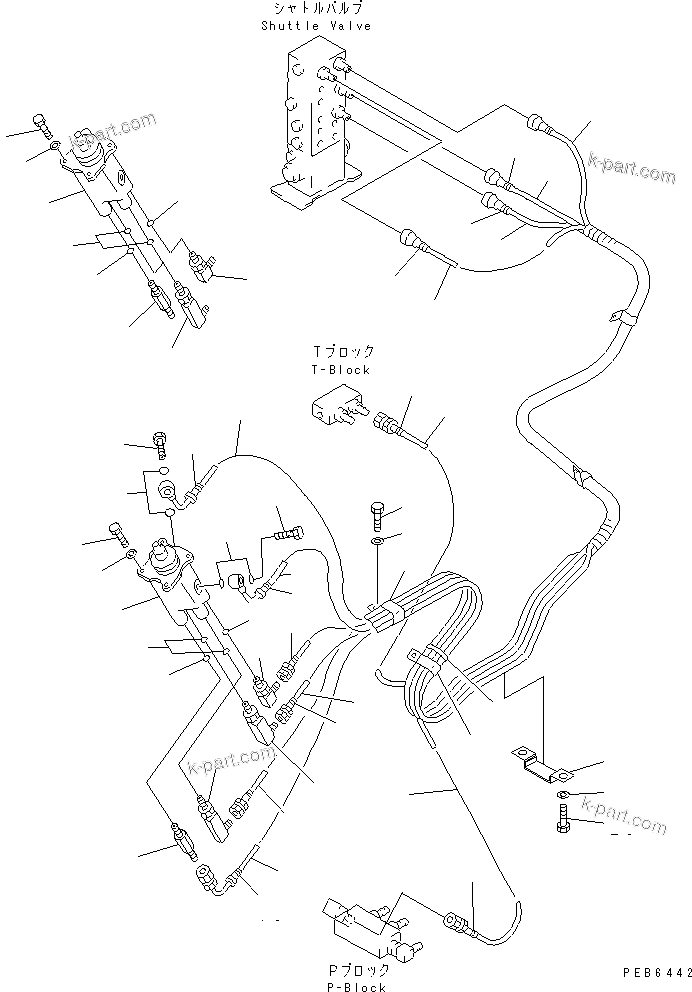 シャトルバルブ
Shuttle Valve

k-part.com

k-part.com

Tブロック
T-Block

k-part.com

k-part.com

Pブロック
P-Block

PEB6442