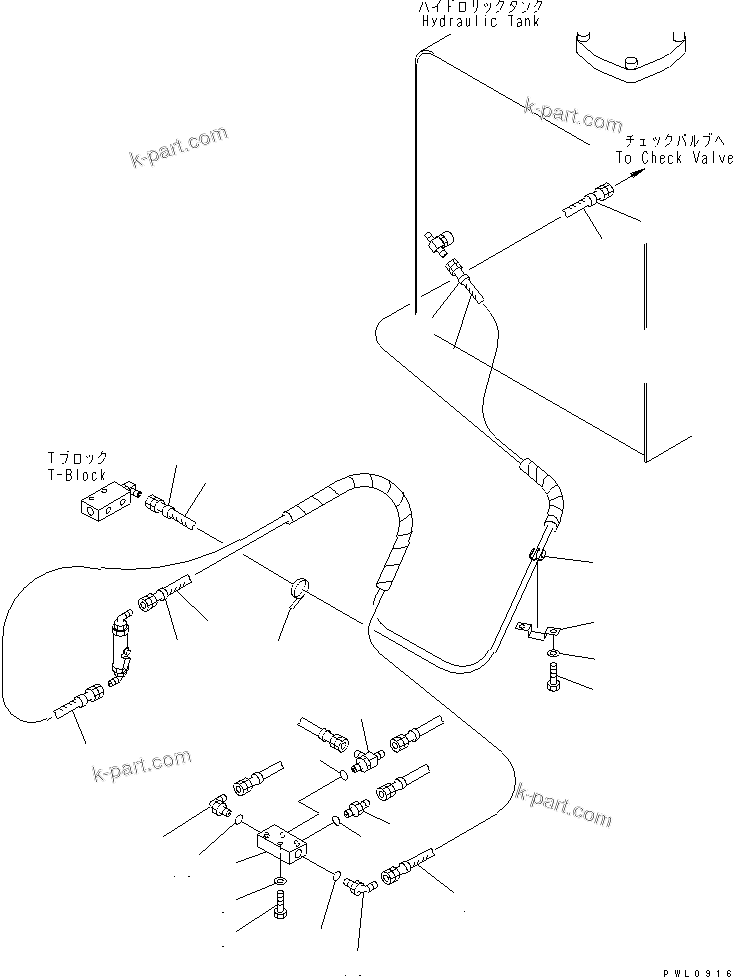 ハイドロリックタンク
Hydraulic Tank

k-part.com

k-part.com

チェックバルブへ
To Check Valve

Tブロック
T-Block

k-part.com

k-part.com

PWL0916