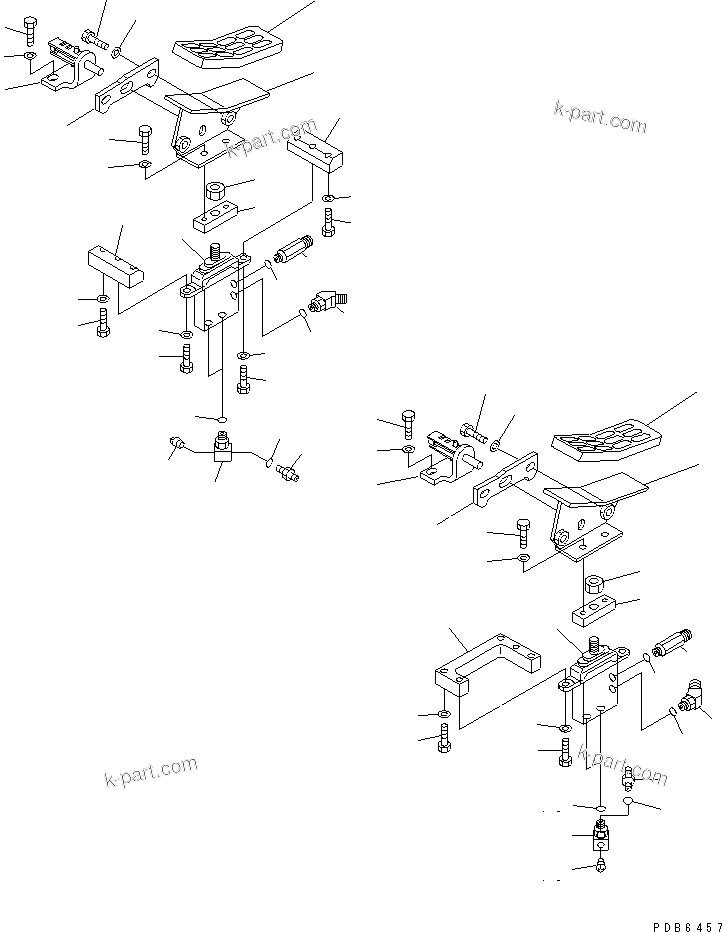 k-part.com

k-part.com

k-part.com

k-part.com

PDB6457