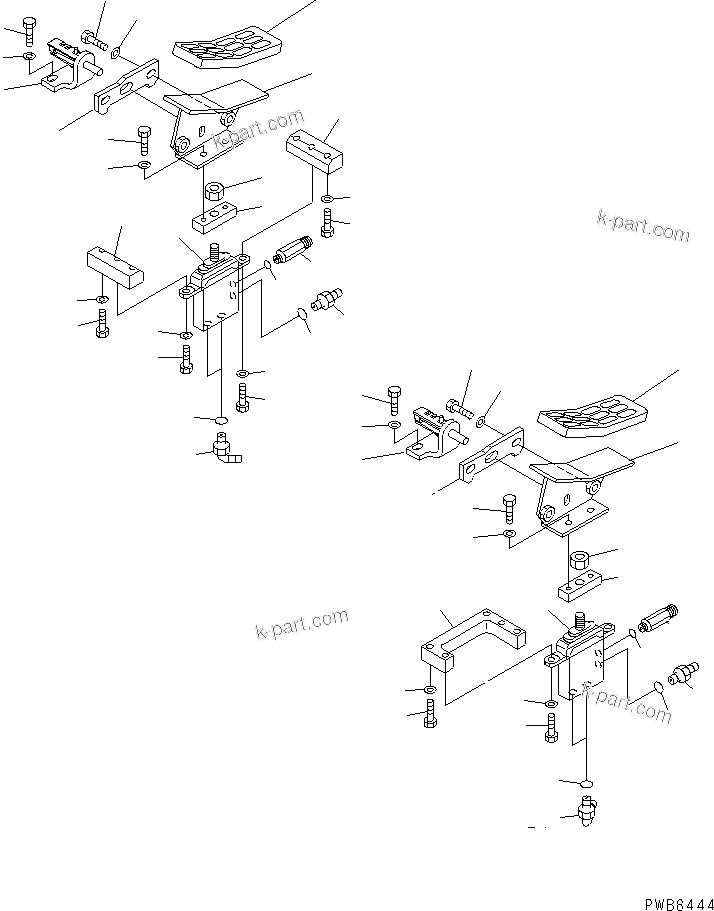 k-part.com
k-part.com
k-part.com
k-part.com
PWB6444