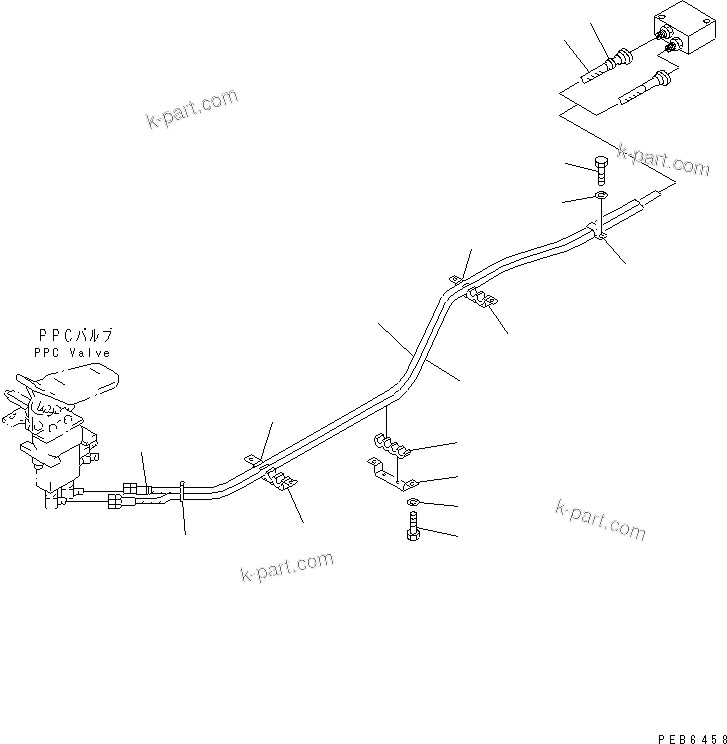 k-part.com

k-part.com

PPCバルブ
PPC Valve

k-part.com

k-part.com

PEB6458