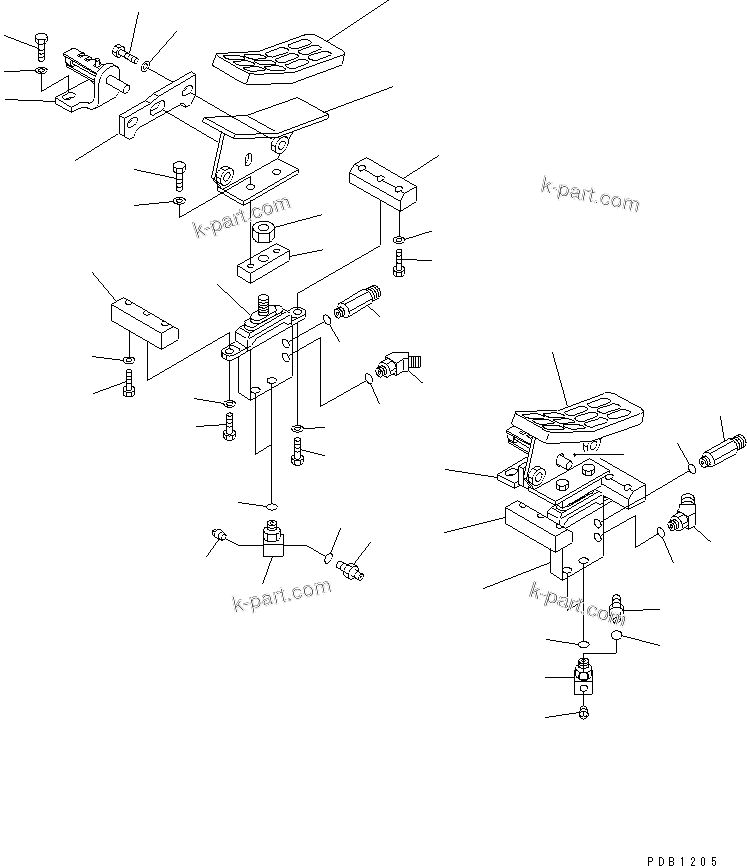 k-part.com
k-part.com
k-part.com
k-part.com
PDB1205