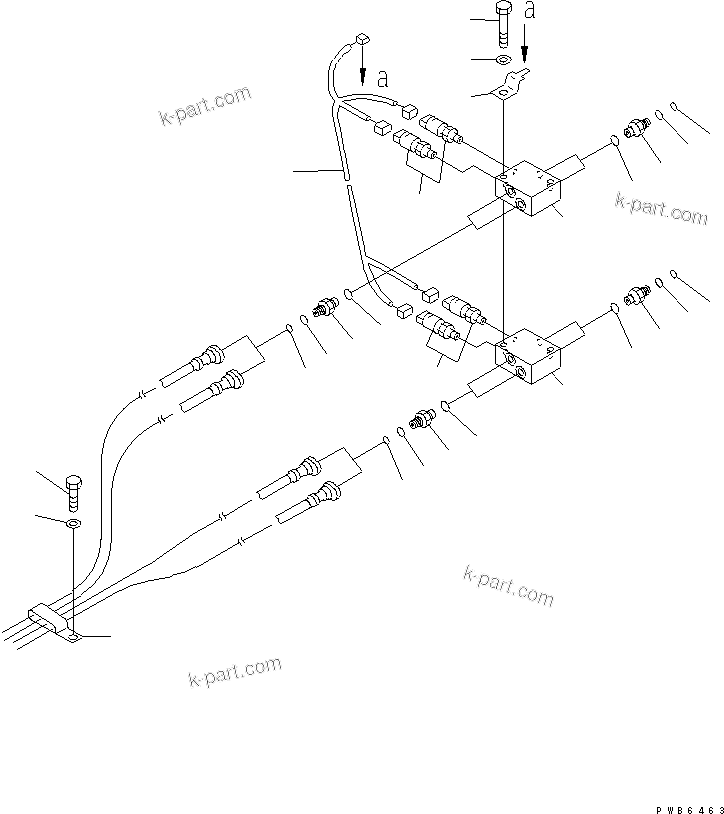 a
a
k-part.com
k-part.com
k-part.com
k-part.com
PWB6463