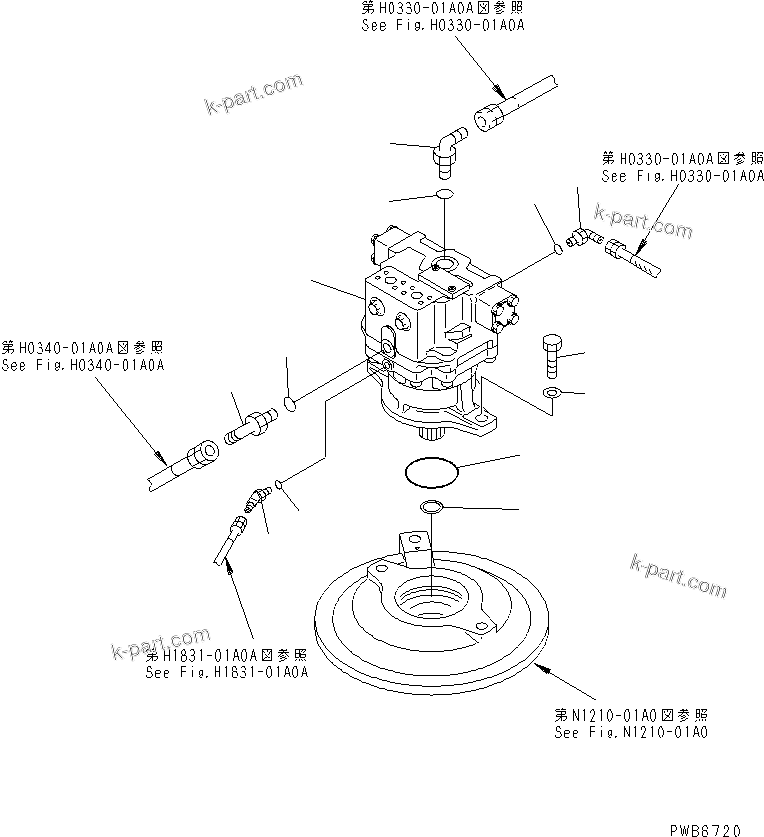 第H0330-01A0A図参照
See Fig.H0330-01A0A

k-part.com

第H0330-01A0A図参照
See Fig.H0330-01A0A

k-part.com

第H0340-01A0A図参照
See Fig.H0340-01A0A

k-part.com

k-part.com
第H1831-01A0A図参照
See Fig.H1831-01A0A

第N1210-01A0図参照
See Fig.N1210-01A0

PWB6720