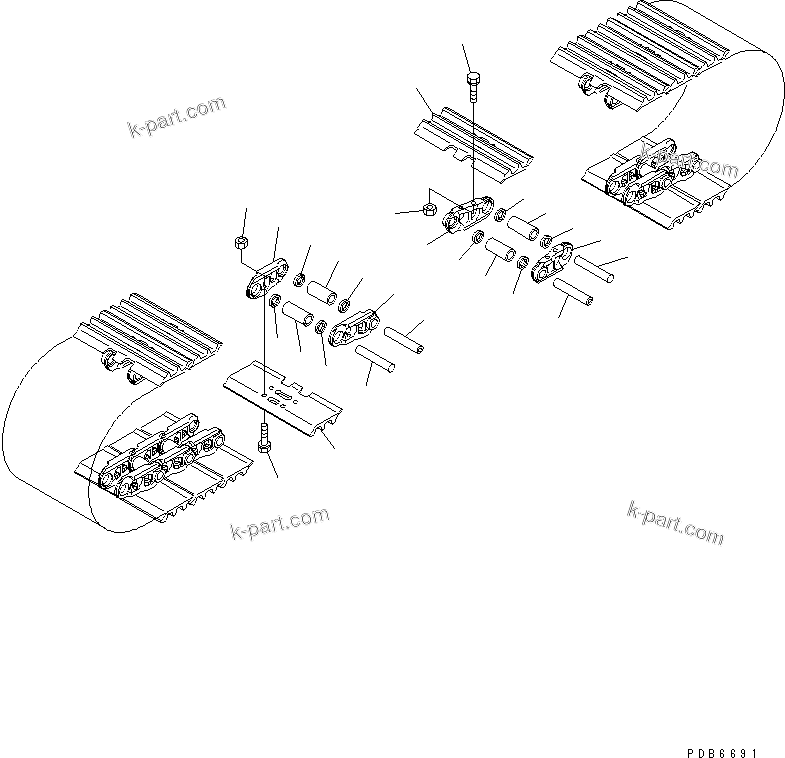 k-part.com

k-part.com

k-part.com

k-part.com

PDB6691