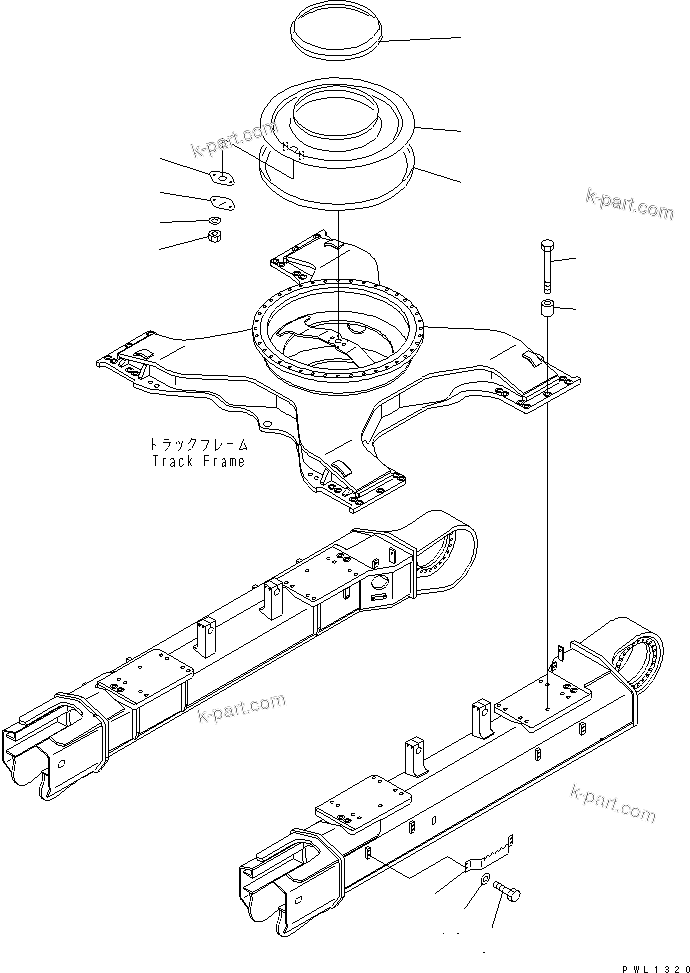 k-part.com
k-part.com
トラックフレーム
Track Frame
k-part.com
k-part.com
PWL1320