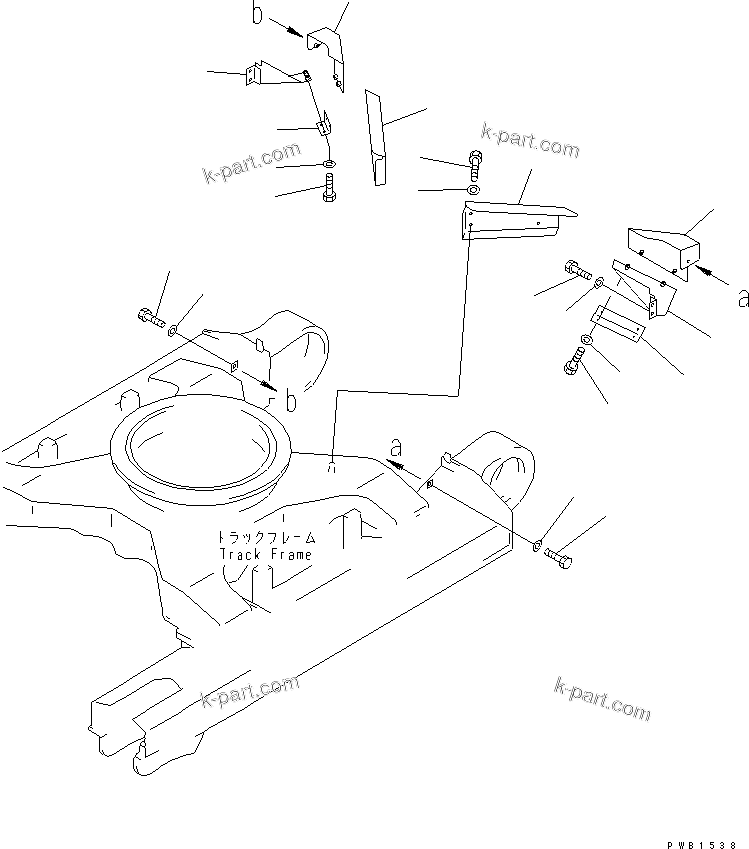 b

k-part.com

k-part.com

a

b

a

トラックフレーム
Track Frame

k-part.com

k-part.com

PWB1538