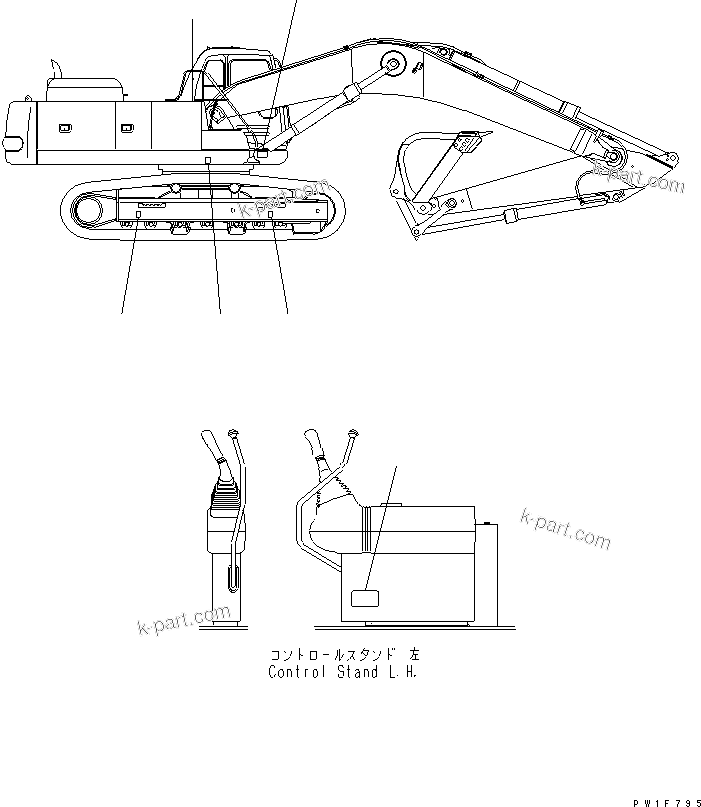 k-part.com

k-part.com

k-part.com

k-part.com

コントロールスタンド 左
Control Stand L.H.

PW1F795