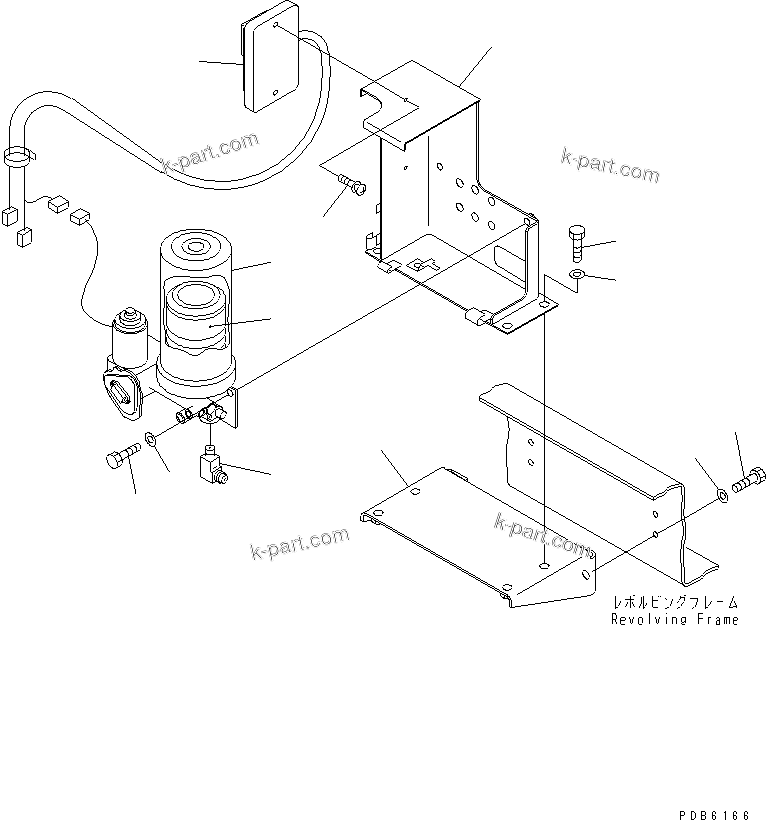 k-part.com

k-part.com

k-part.com

k-part.com

レボルビングフレーム
Revolving Frame

PDB6166